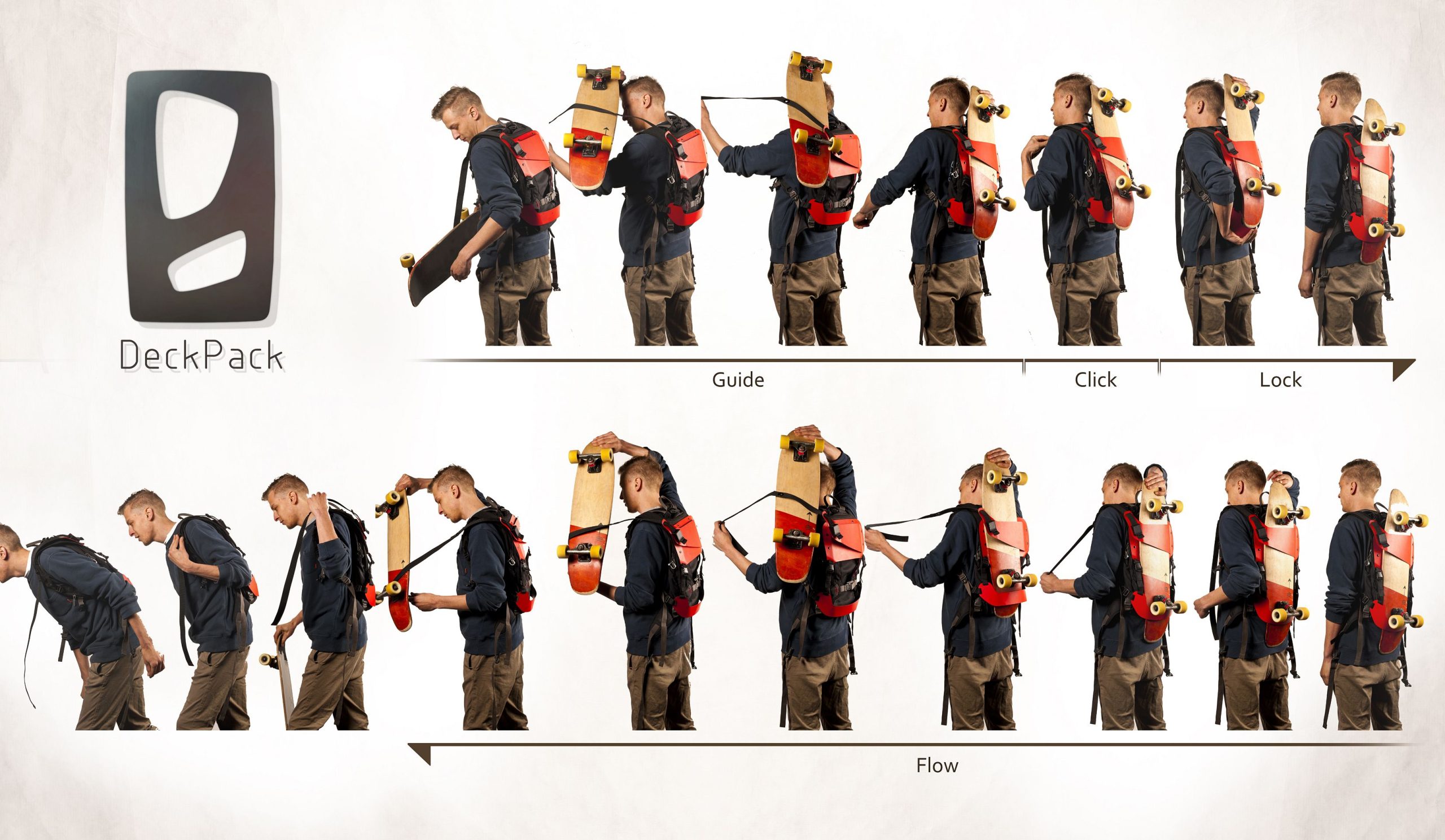 DeckPack

Guide

Click

Lock

Flow