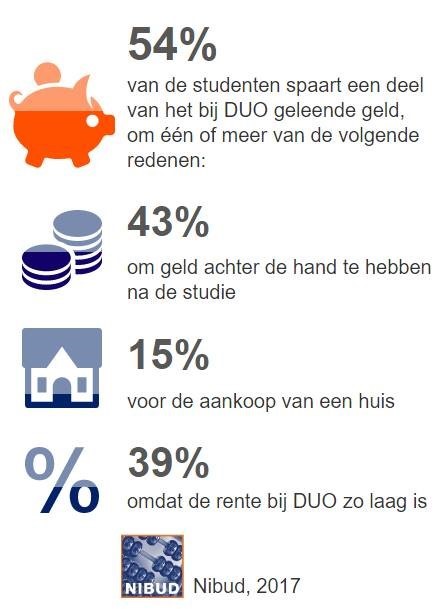 54%

van de studenten spaart een deel van het bij DUO geleende geld, om één of meer van de volgende redenen:

43%

om geld achter de hand te hebben na de studie

15%

voor de aankoop van een huis

%

39%

omdat de rente bij DUO zo laag is

NIBUD

Nibud, 2017